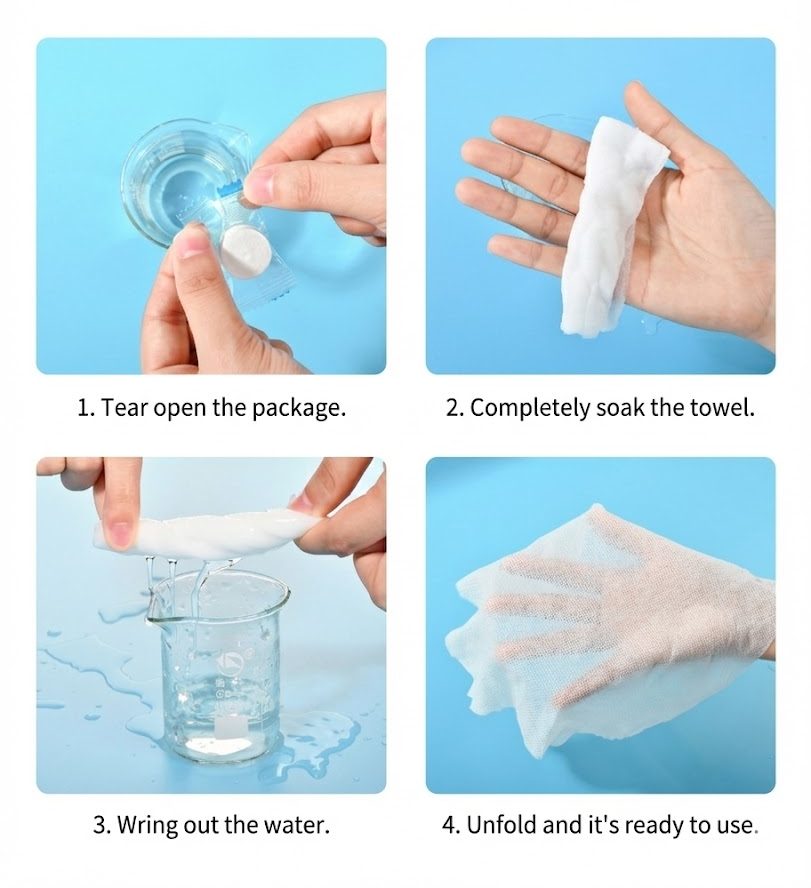 1. Tear open the package.

2. Completely soak the towel.

3. Wring out the water.

4. Unfold and it's ready to use.