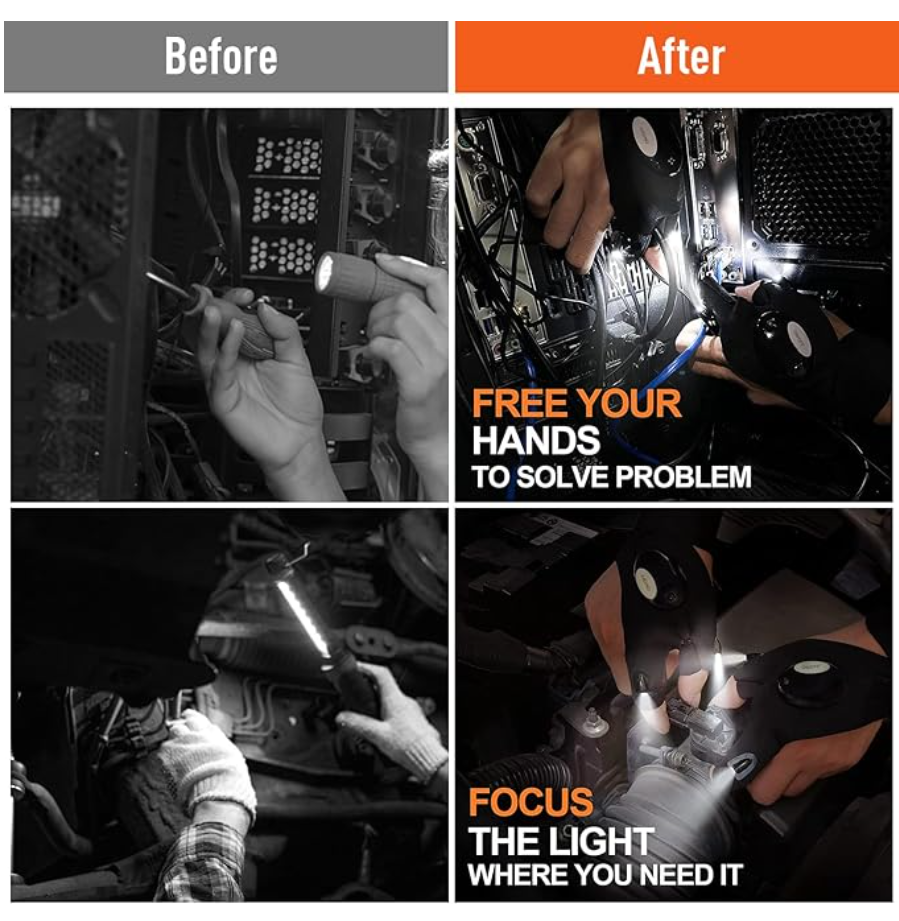 Before

After

FREE YOUR HANDS TO SOLVE PROBLEM

FOCUS THE LIGHT WHERE YOU NEED IT